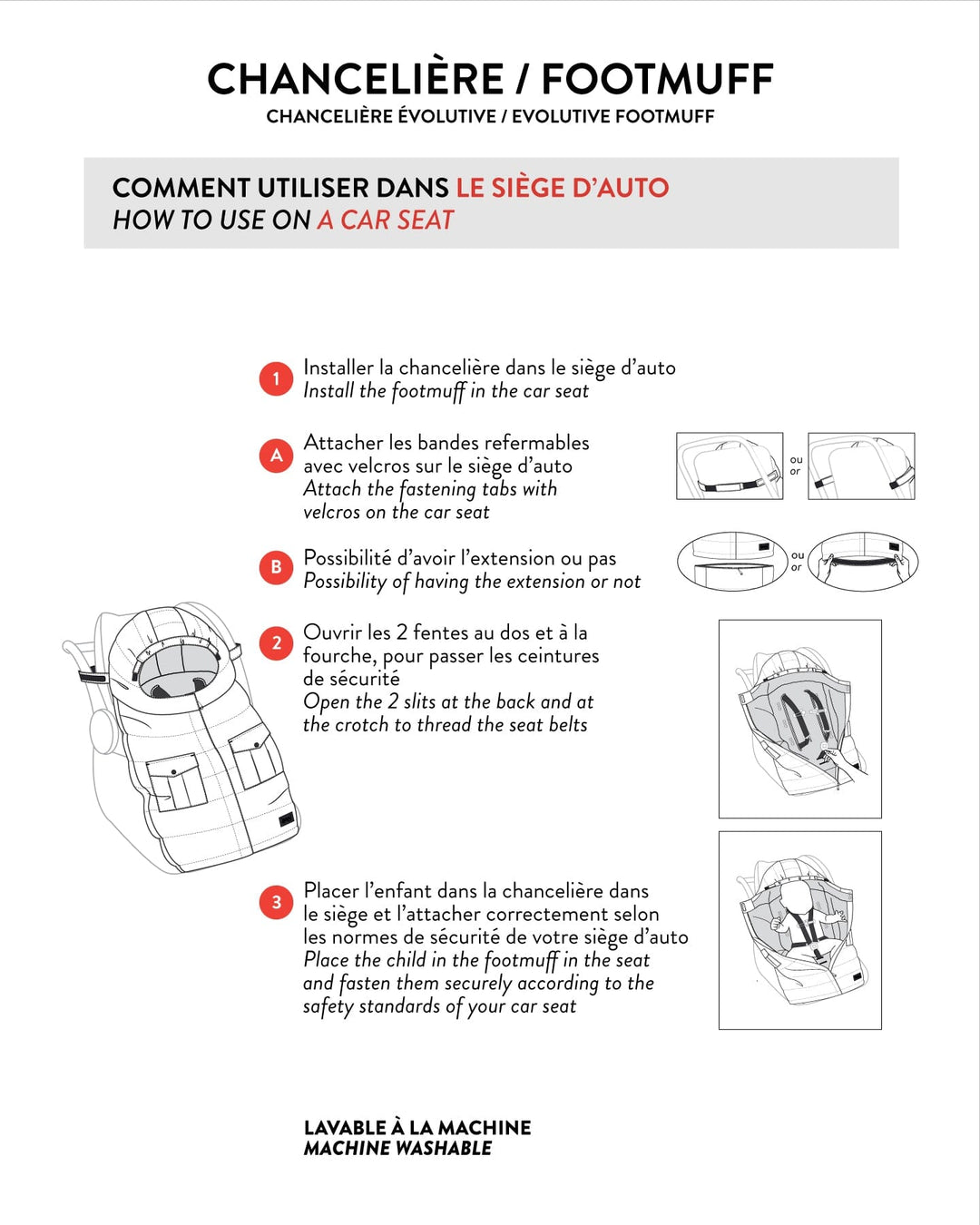 CHANCELIÈRE / FOOTMUFF
CHANCELIÈRE ÉVOLUTIVE / EVOLUTIVE FOOTMUFF

COMMENT UTILISER DANS LE SIÈGE D'AUTO
HOW TO USE ON A CAR SEAT

1 Installer la chancelière dans le siège d'auto
Install the footmuff in the car seat

A Attacher les bandes refermables avec velcros sur le siège d'auto
Attach the fastening tabs with velcros on the car seat

ou
or

B Possibilité d'avoir l'extension ou pas
Possibility of having the extension or not

ou
or

2 Ouvrir les 2 fentes au dos et à la fourche, pour passer les ceintures de sécurité
Open the 2 slits at the back and at the crotch to thread the seat belts

3 Placer l'enfant dans la chancelière dans le siège et l'attacher correctement selon les normes de sécurité de votre siège d'auto
Place the child in the footmuff in the seat and fasten them securely according to the safety standards of your car seat

LAVABLE À LA MACHINE
MACHINE WASHABLE