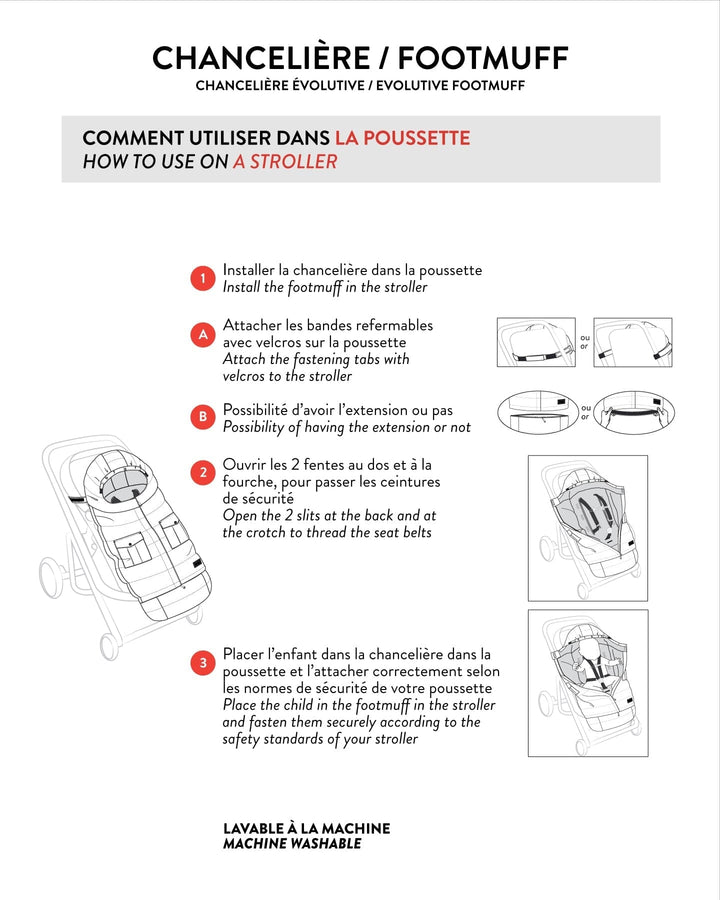 CHANCELIÈRE / FOOTMUFF
CHANCELIÈRE ÉVOLUTIVE / EVOLUTIVE FOOTMUFF

COMMENT UTILISER DANS LA POUSSETTE
HOW TO USE ON A STROLLER

1 Installer la chancelière dans la poussette
Install the footmuff in the stroller

A Attacher les bandes refermables avec velcros sur la poussette
Attach the fastening tabs with velcros to the stroller

ou
or

B Possibilité d'avoir l'extension ou pas
Possibility of having the extension or not

ou
or

2 Ouvrir les 2 fentes au dos et à la fourche, pour passer les ceintures de sécurité
Open the 2 slits at the back and at the crotch to thread the seat belts

3 Placer l'enfant dans la chancelière dans la poussette et l'attacher correctement selon les normes de sécurité de votre poussette
Place the child in the footmuff in the stroller and fasten them securely according to the safety standards of your stroller

LAVABLE À LA MACHINE
MACHINE WASHABLE