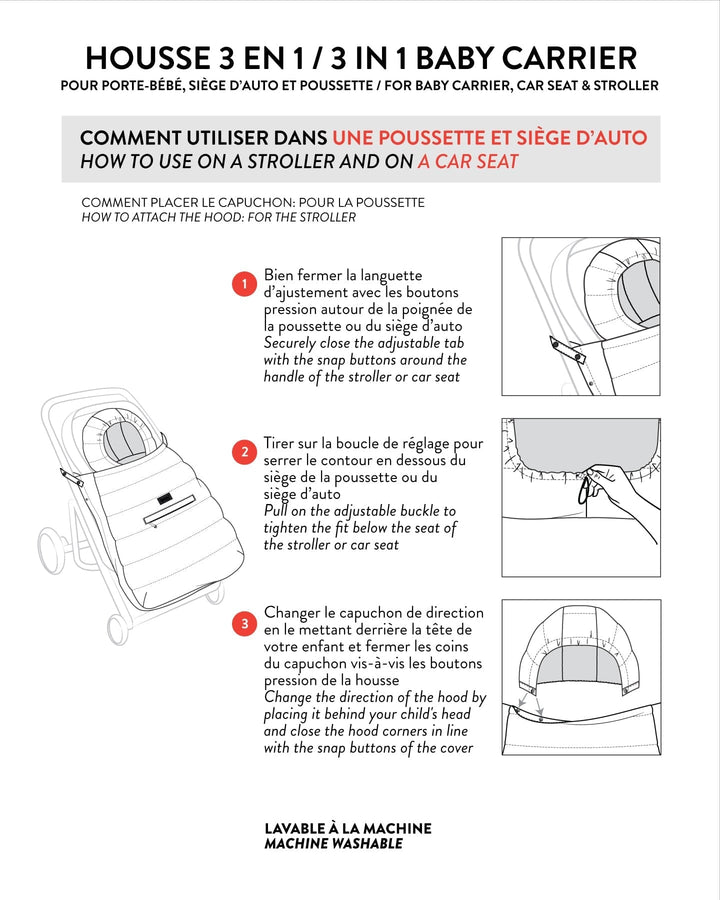 HOUSSE 3 EN 1 / 3 IN 1 BABY CARRIER
POUR PORTE-BÉBÉ, SIÈGE D'AUTO ET POUSSETTE / FOR BABY CARRIER, CAR SEAT & STROLLER

COMMENT UTILISER DANS UNE POUSSETTE ET SIÈGE D'AUTO
HOW TO USE ON A STROLLER AND ON A CAR SEAT

COMMENT PLACER LE CAPUCHON: POUR LA POUSSETTE
HOW TO ATTACH THE HOOD: FOR THE STROLLER

1 Bien fermer la languette d'ajustement avec les boutons pression autour de la poignée de la poussette ou du siège d'auto
Securely close the adjustable tab with the snap buttons around the handle of the stroller or car seat

2 Tirer sur la boucle de réglage pour serrer le contour en dessous du siège de la poussette ou du siège d'auto
Pull on the adjustable buckle to tighten the fit below the seat of the stroller or car seat

3 Changer le capuchon de direction en le mettant derrière la tête de votre enfant et fermer les coins du capuchon vis-à-vis les boutons pression de la housse
Change the direction of the hood by placing it behind your child's head and close the hood corners in line with the snap buttons of the cover

LAVABLE À LA MACHINE
MACHINE WASHABLE