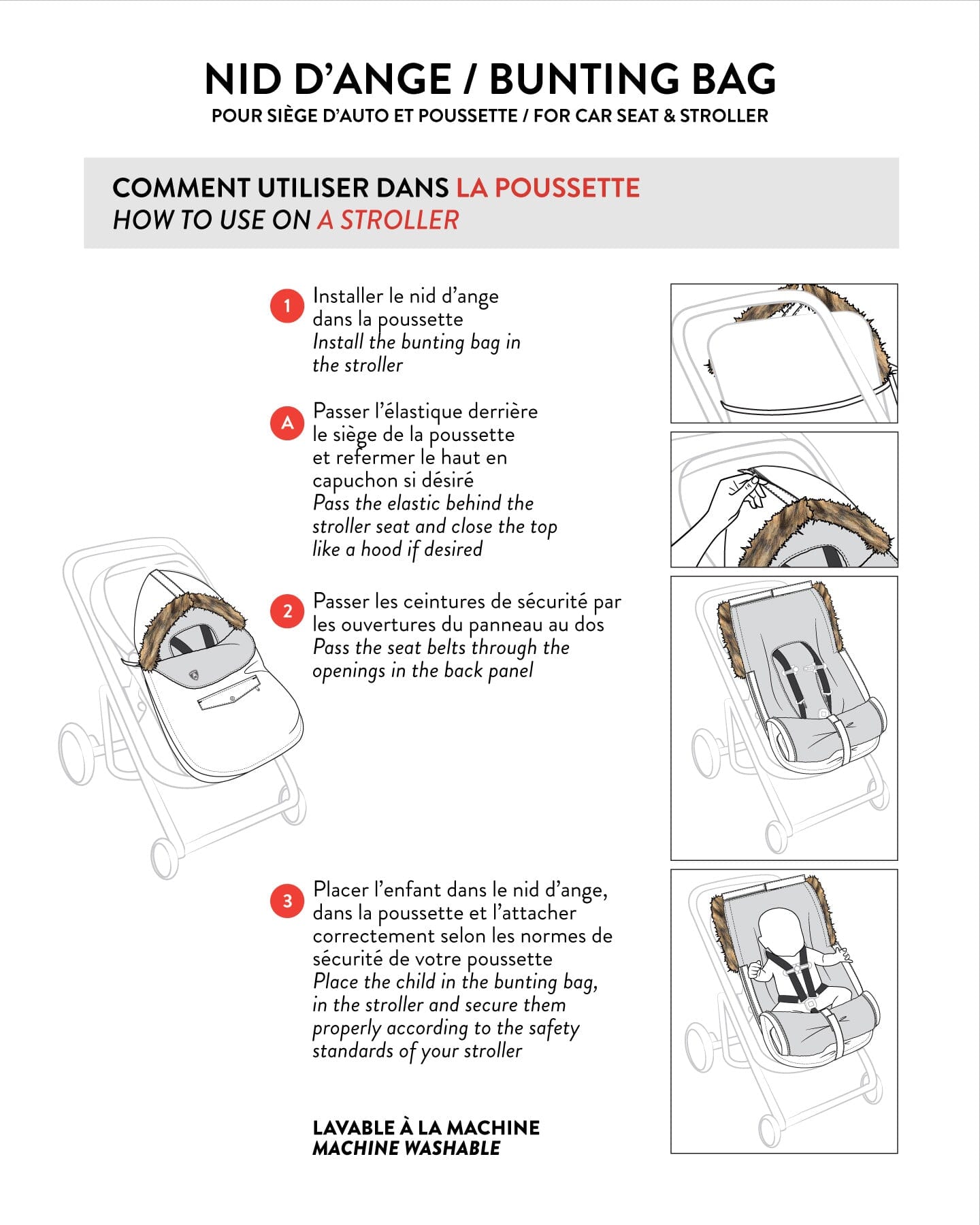 NID D'ANGE / BUNTING BAG
POUR SIÈGE D'AUTO ET POUSSETTE / FOR CAR SEAT & STROLLER

COMMENT UTILISER DANS LA POUSSETTE
HOW TO USE ON A STROLLER

1 Installer le nid d'ange dans la poussette
Install the bunting bag in the stroller

A Passer l'élastique derrière le siège de la poussette et refermer le haut en capuchon si désiré
Pass the elastic behind the stroller seat and close the top like a hood if desired

2 Passer les ceintures de sécurité par les ouvertures du panneau au dos
Pass the seat belts through the openings in the back panel

3 Placer l'enfant dans le nid d'ange, dans la poussette et l'attacher correctement selon les normes de sécurité de votre poussette
Place the child in the bunting bag, in the stroller and secure them properly according to the safety standards of your stroller

LAVABLE À LA MACHINE
MACHINE WASHABLE